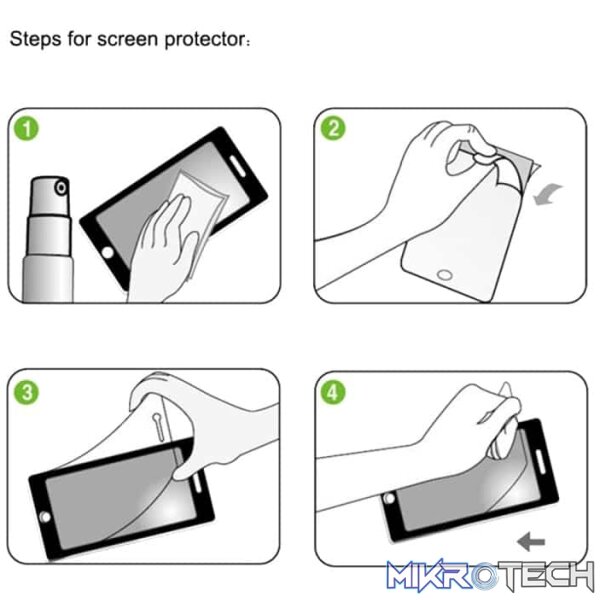 Steps for screen protector:

1

2

3

4

MIKROTECH